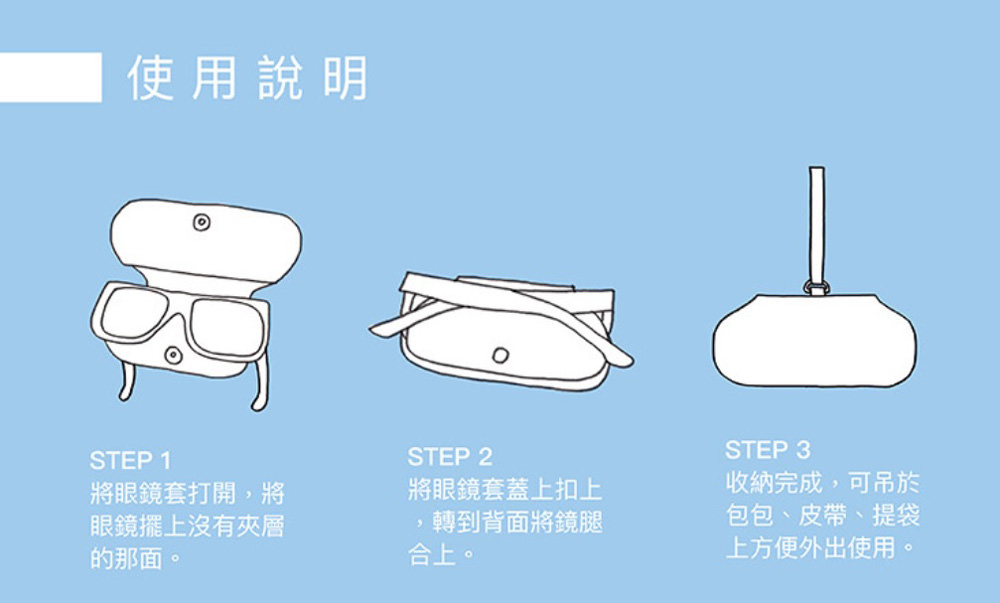 使用說明

STEP 1
將眼鏡套打開，將眼鏡擺上沒有夾層的那面。

STEP 2
將眼鏡套蓋上扣上，轉到背面將鏡腿合上。

STEP 3
收納完成，可吊於包包、皮帶、提袋上方便外出使用。